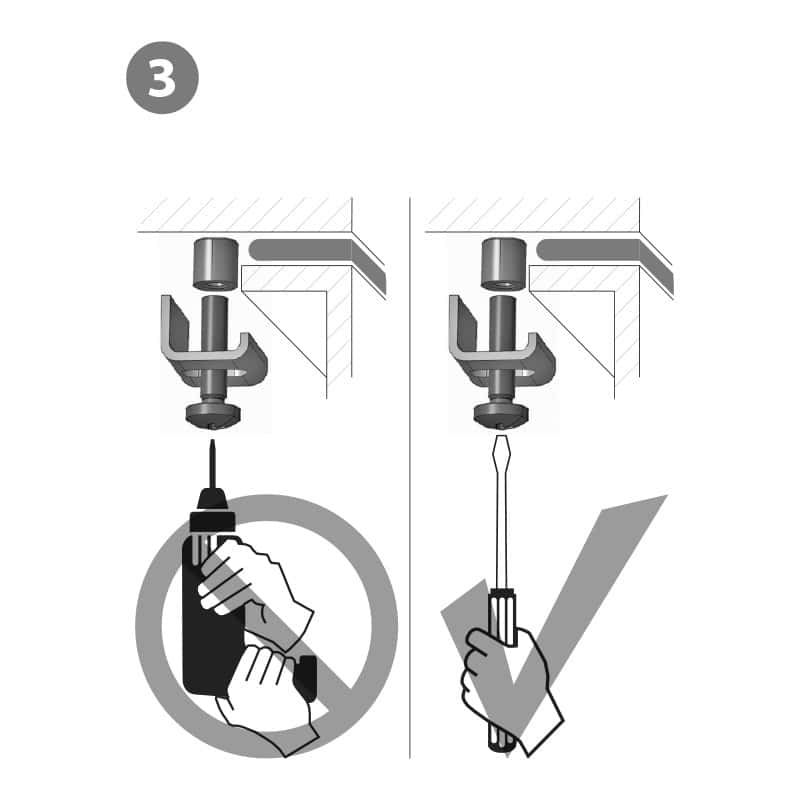 3